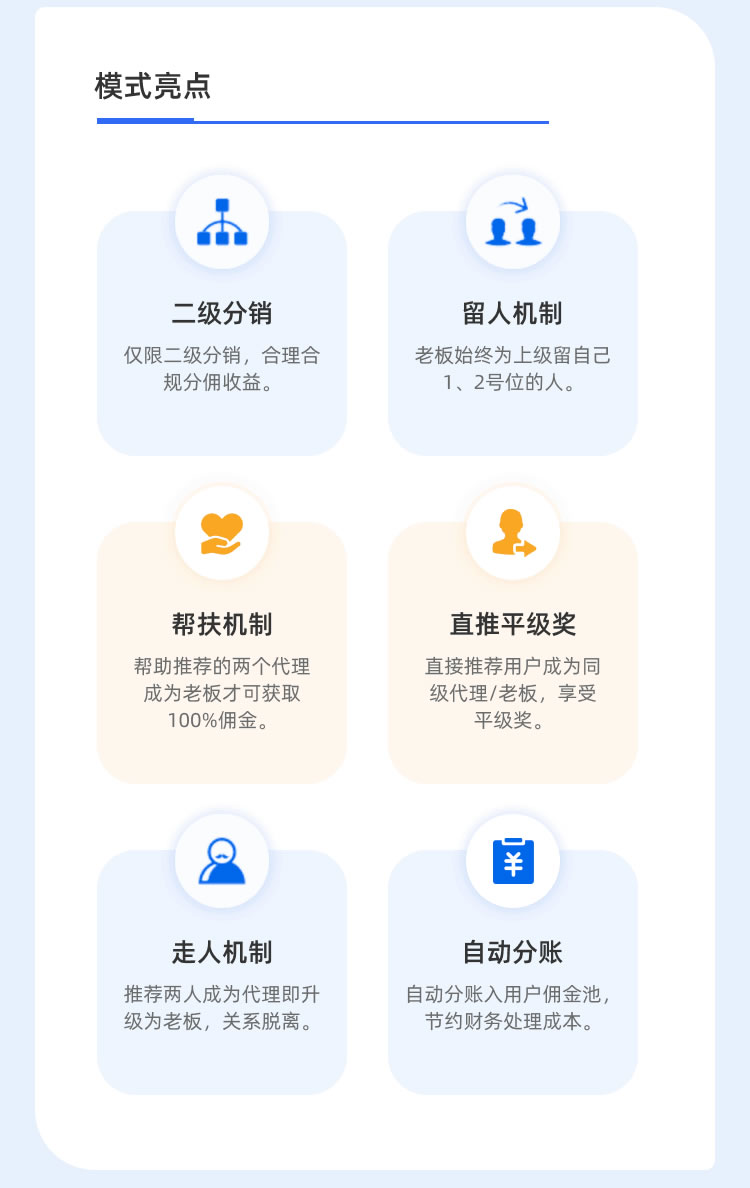 模式亮点

二级分销

仅限二级分销，合理合规分佣收益。

留人机制

老板始终为上级留自己1、2号位的人。

帮扶机制

帮助推荐的两个代理成为老板才可获取100%佣金。

直推平级奖

直接推荐用户成为同级代理/老板，享受平级奖。

走人机制

推荐两人成为代理即升级为老板，关系脱离。

自动分账

自动分账入用户佣金池，节约财务处理成本。